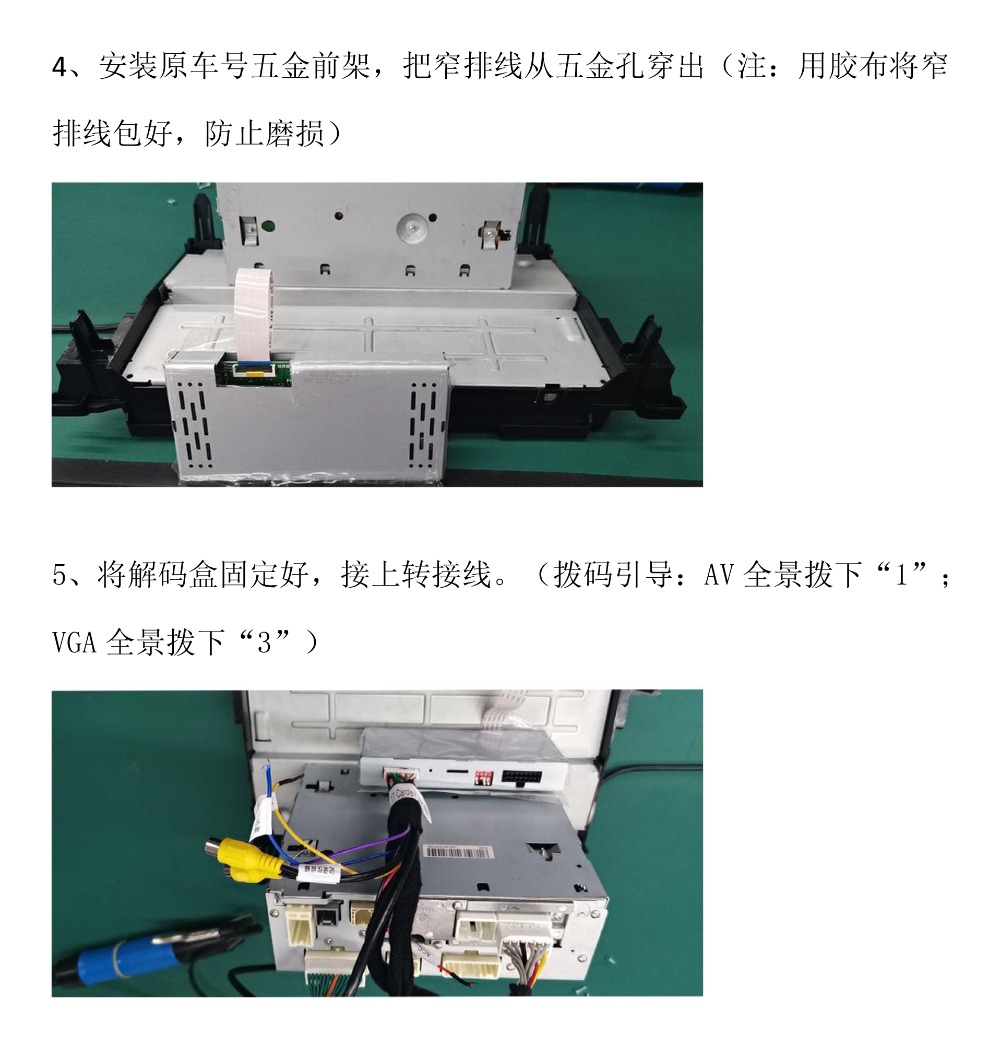 4、安装原车号五金前架，把窄排线从五金孔穿出（注：用胶布将窄排线包好，防止磨损）

5、将解码盒固定好，接上转接线。（拨码引导：AV 全景拨下“1”；VGA 全景拨下“3”）